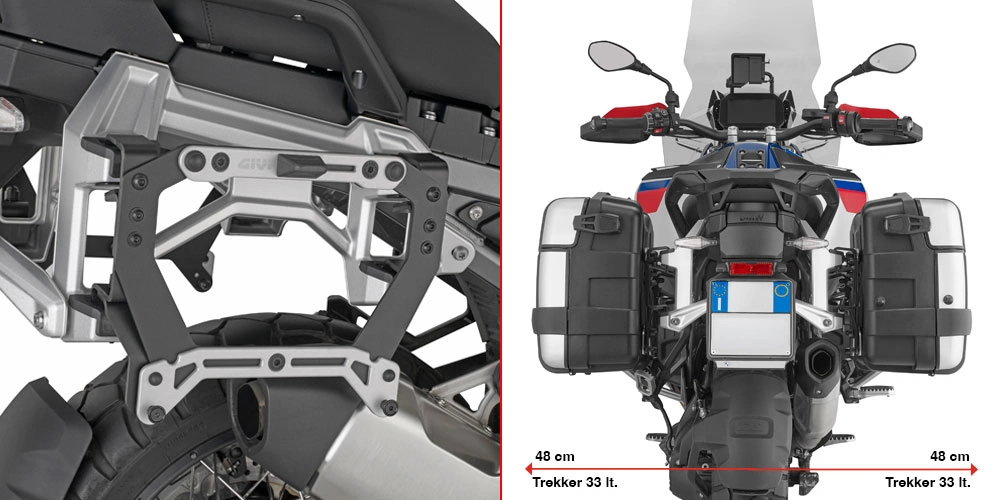 GIVI

48 cm
Trekker 33 lt.

48 cm
Trekker 33 lt.